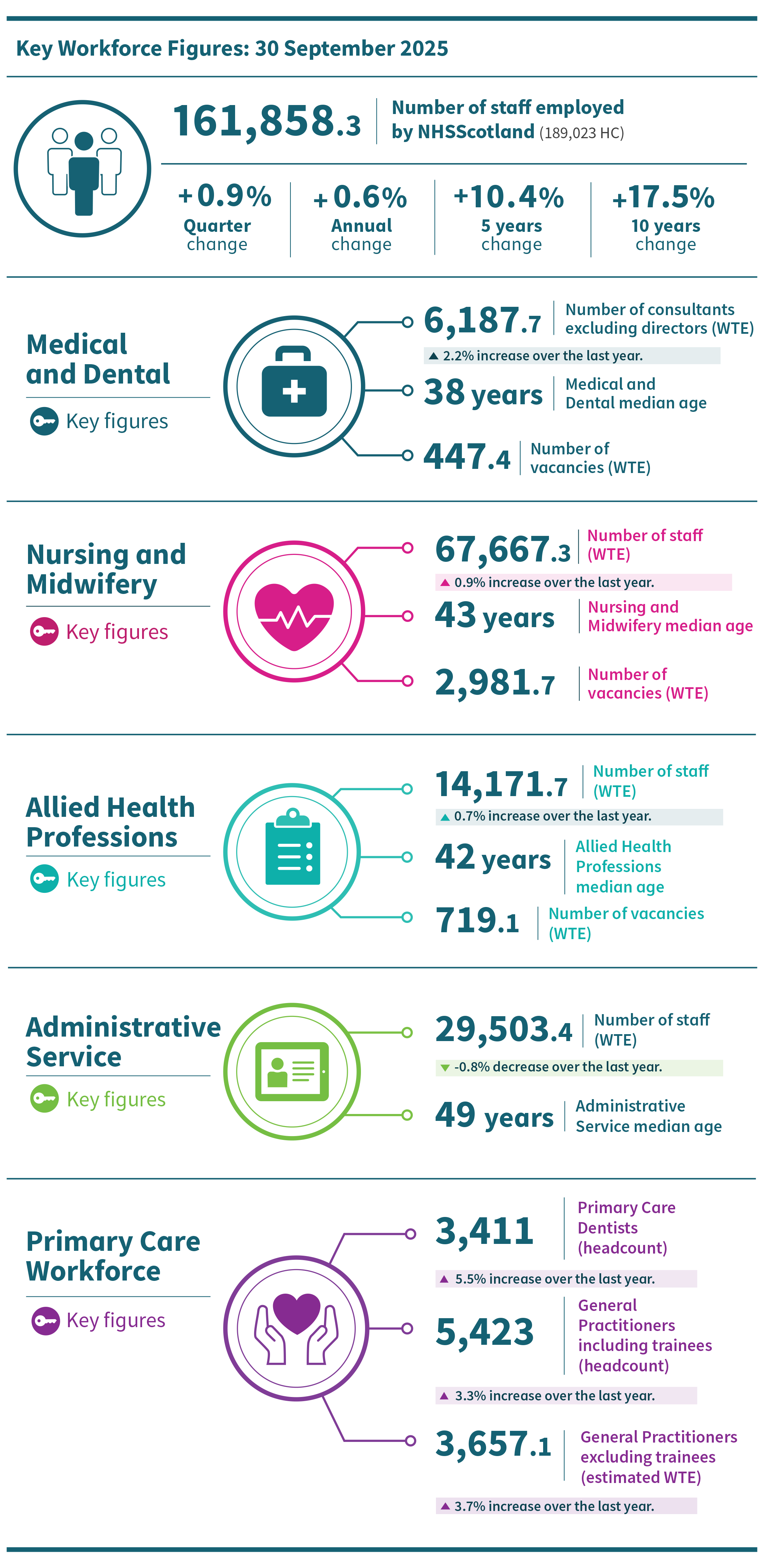 Key Workforce Figures: 30 September 2025

161,858.3 Number of staff employed by NHSScotland (189,023 HC)

+0.9% Quarter change

+0.6% Annual change

+10.4% 5 years change

+17.5% 10 years change

Medical and Dental

Key figures

6,187.7 Number of consultants excluding directors (WTE)

▲ 2.2% increase over the last year.

38 years Medical and Dental median age

447.4 Number of vacancies (WTE)

Nursing and Midwifery

Key figures

67,667.3 Number of staff (WTE)

▲ 0.9% increase over the last year.

43 years Nursing and Midwifery median age

2,981.7 Number of vacancies (WTE)

Allied Health Professions

Key figures

14,171.7 Number of staff (WTE)

▲ 0.7% increase over the last year.

42 years Allied Health Professions median age

719.1 Number of vacancies (WTE)

Administrative Service

Key figures

29,503.4 Number of staff (WTE)

▼ -0.8% decrease over the last year.

49 years Administrative Service median age

Primary Care Workforce

Key figures

3,411 Primary Care Dentists (headcount)

▲ 5.5% increase over the last year.

5,423 General Practitioners including trainees (headcount)

▲ 3.3% increase over the last year.

3,657.1 General Practitioners excluding trainees (estimated WTE)

▲ 3.7% increase over the last year.