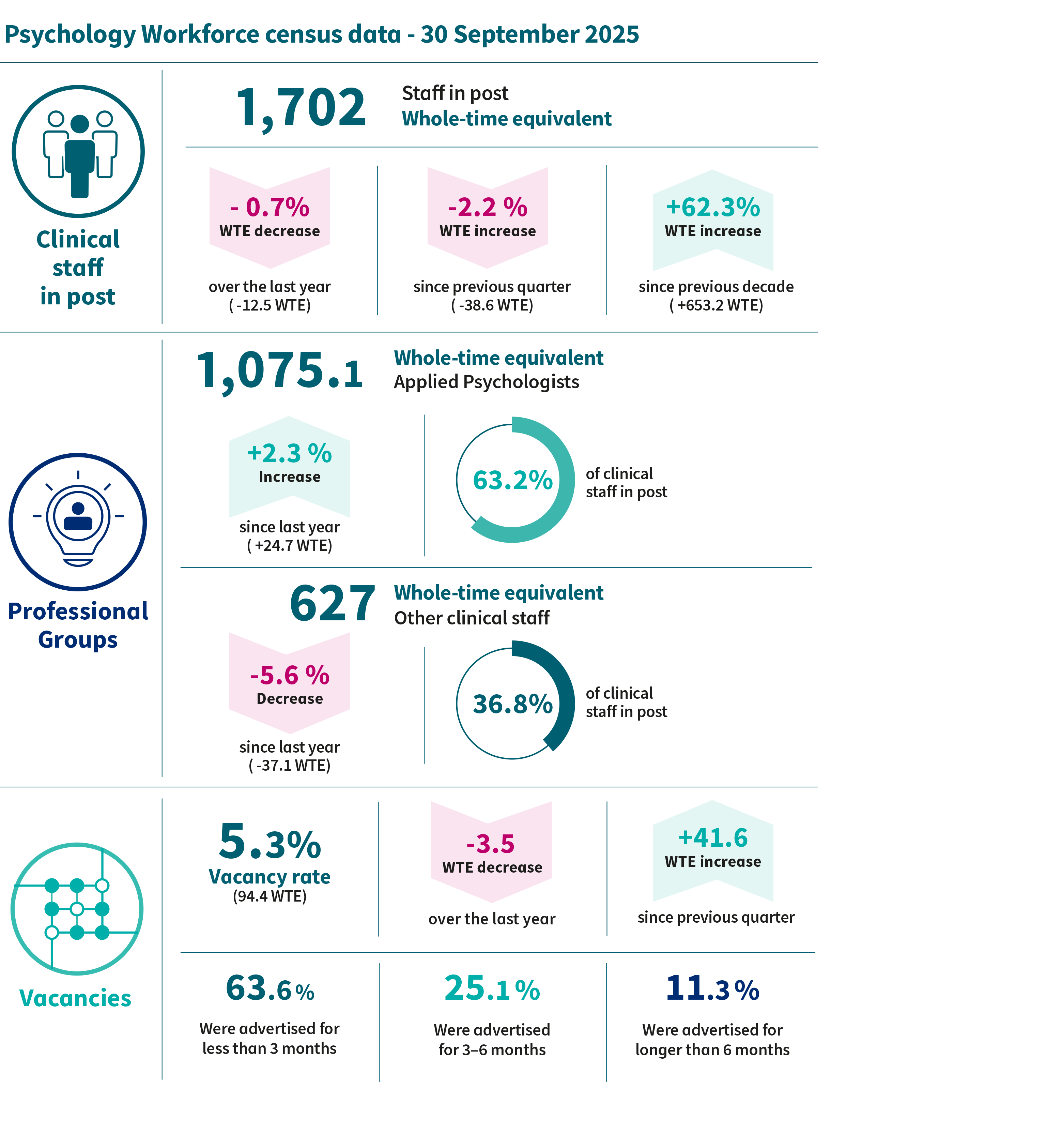 Psychology Workforce census data - 30 September 2025

Clinical staff in post

1,702 Staff in post
Whole-time equivalent

- 0.7%
WTE decrease
over the last year
( -12.5 WTE)

-2.2 %
WTE increase
since previous quarter
( -38.6 WTE)

+62.3%
WTE increase
since previous decade
( +653.2 WTE)

Professional Groups

1,075.1 Whole-time equivalent
Applied Psychologists

+2.3 %
Increase
since last year
( +24.7 WTE)

63.2% of clinical staff in post

627 Whole-time equivalent
Other clinical staff

-5.6 %
Decrease
since last year
( -37.1 WTE)

36.8% of clinical staff in post

Vacancies

5.3%
Vacancy rate
(94.4 WTE)

-3.5
WTE decrease
over the last year

+41.6
WTE increase
since previous quarter

63.6%
Were advertised for less than 3 months

25.1%
Were advertised for 3–6 months

11.3%
Were advertised for longer than 6 months